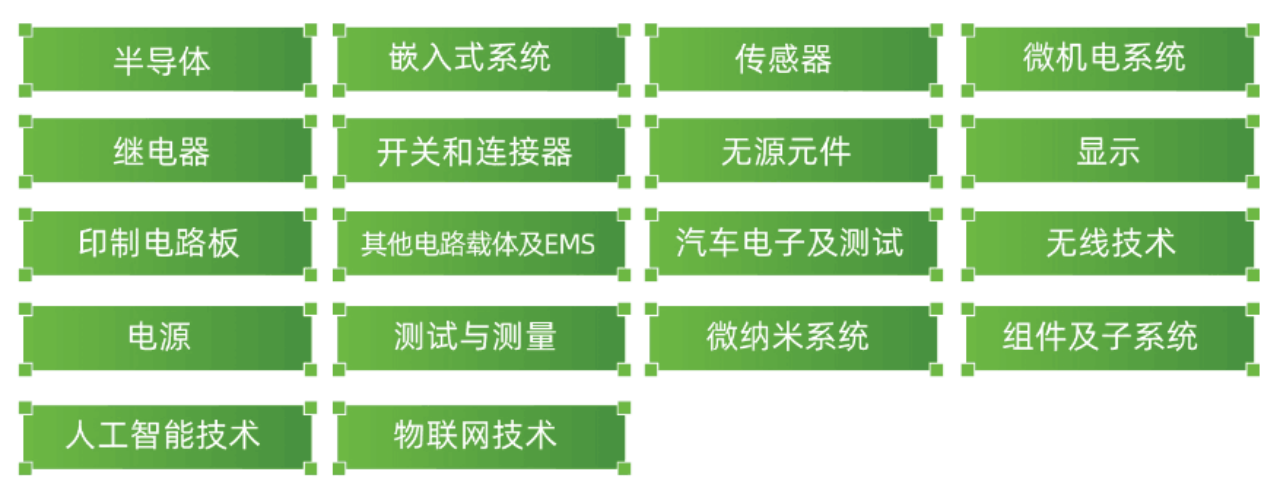 半导体

嵌入式系统

传感器

微机电系统

继电器

开关和连接器

无源元件

显示

印制电路板

其他电路载体及EMS

汽车电子及测试

无线技术

电源

测试与测量

微纳米系统

组件及子系统

人工智能技术

物联网技术